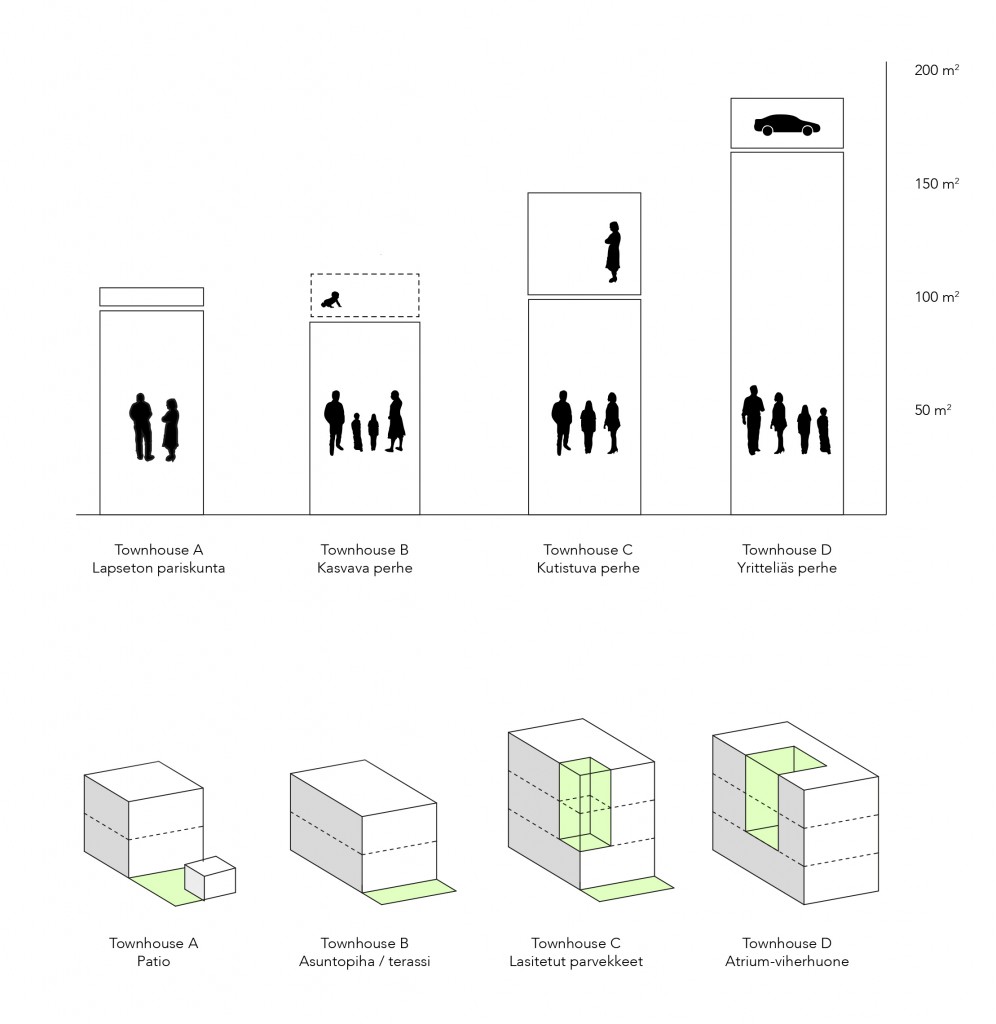 200 $m^2$

150 $m^2$

100 $m^2$

50 $m^2$

Townhouse A
Lapseton pariskunta

Townhouse B
Kasvava perhe

Townhouse C
Kutistuva perhe

Townhouse D
Yritteliäs perhe

Townhouse A
Patio

Townhouse B
Asuntopiha / terassi

Townhouse C
Lasitetut parvekkeet

Townhouse D
Atrium-viherhuone